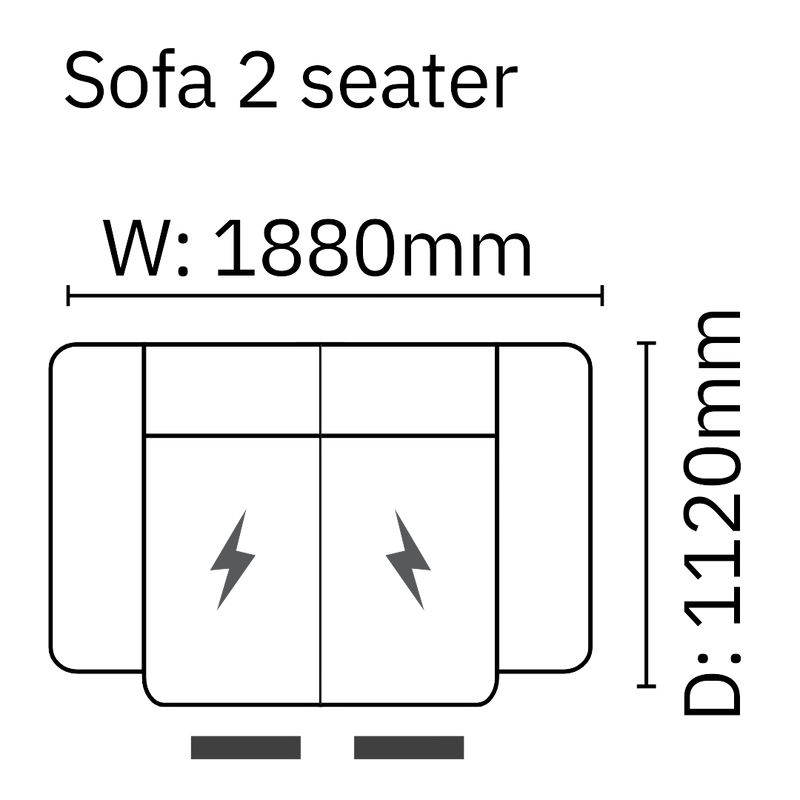 Sofa 2 seater

W: 1880mm

D: 1120mm